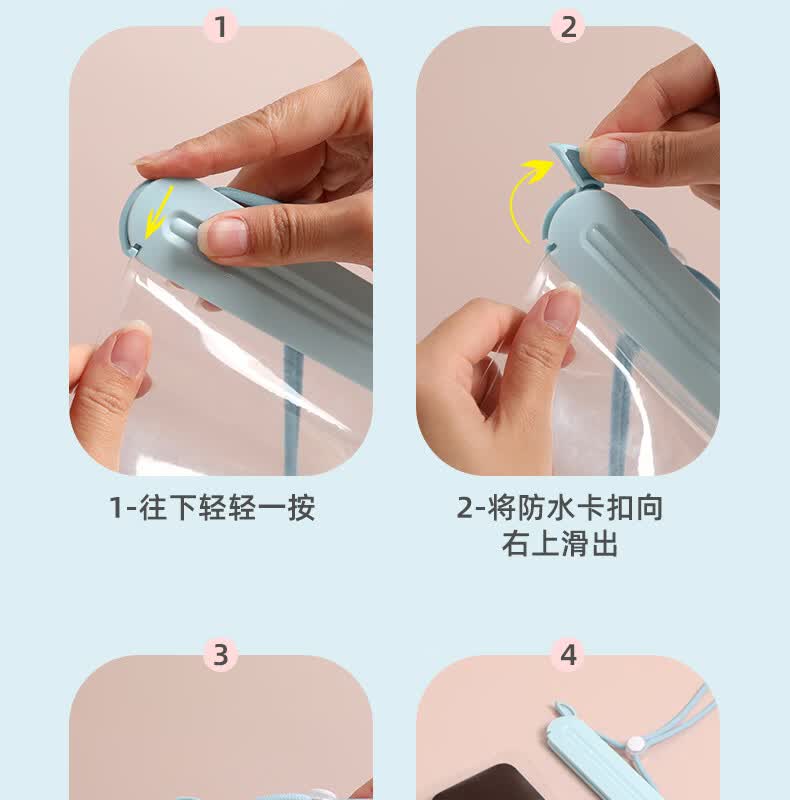 1

2

1-往下轻轻一按

2-将防水卡扣向右上滑出

3

4