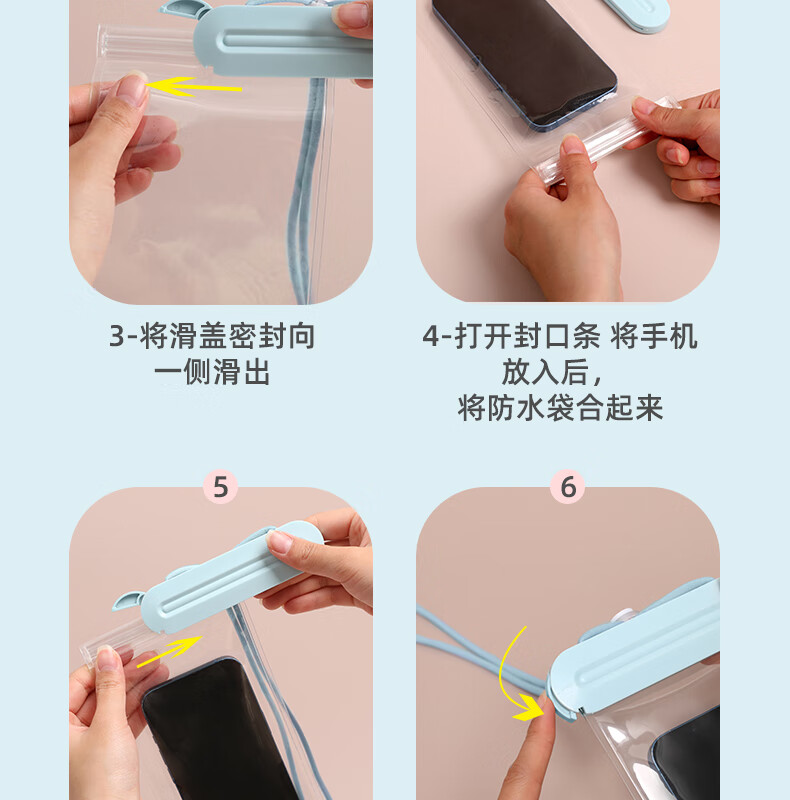 3-将滑盖密封向一侧滑出

4-打开封口条 将手机放入后，将防水袋合起来

5

6