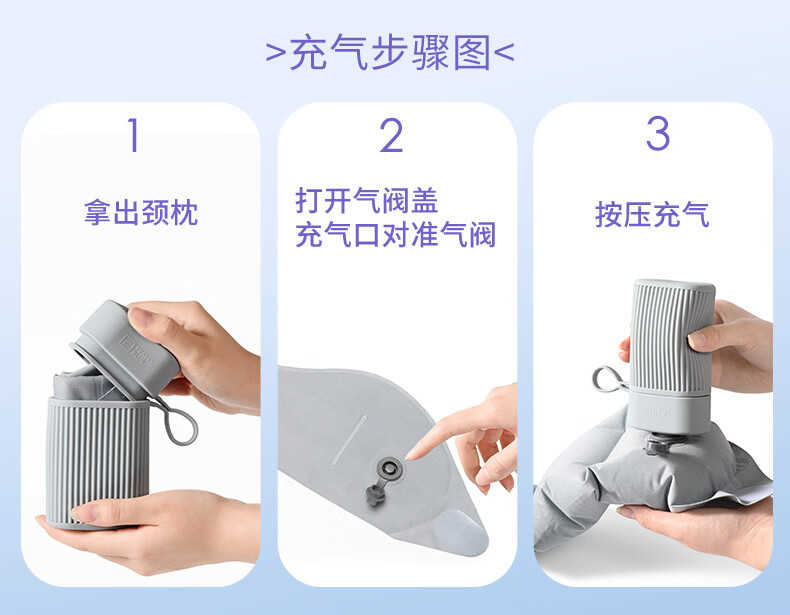 >充气步骤图<

1

拿出颈枕

2

打开气阀盖
充气口对准气阀

3

按压充气