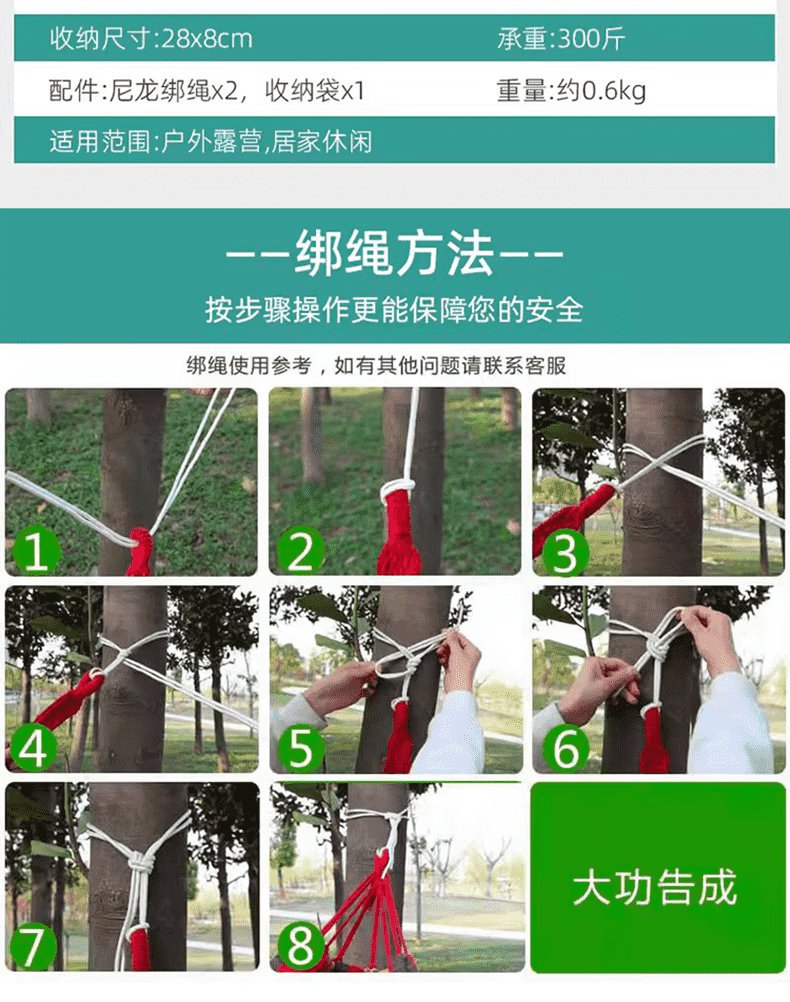 | 收纳尺寸:28x8cm | 承重:300斤 |
|---|---|
| 配件:尼龙绑绳x2，收纳袋x1 | 重量:约0.6kg |
| 适用范围:户外露营,居家休闲 | |

——绑绳方法——

按步骤操作更能保障您的安全

绑绳使用参考，如有其他问题请联系客服

1

2

3

4

5

6

7

8

大功告成