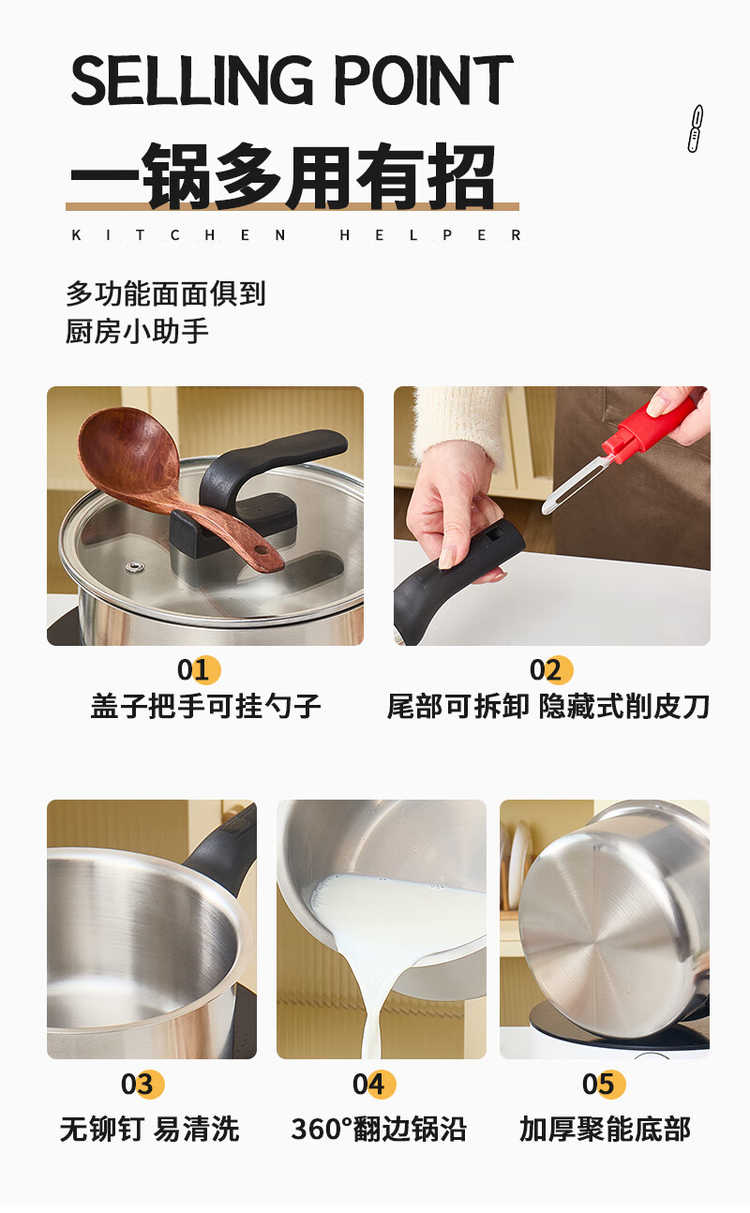 SELLING POINT
一锅多用有招
KITCHEN HELPER

多功能面面俱到
厨房小助手

01
盖子把手可挂勺子

02
尾部可拆卸 隐藏式削皮刀

03
无铆钉 易清洗

04
360°翻边锅沿

05
加厚聚能底部