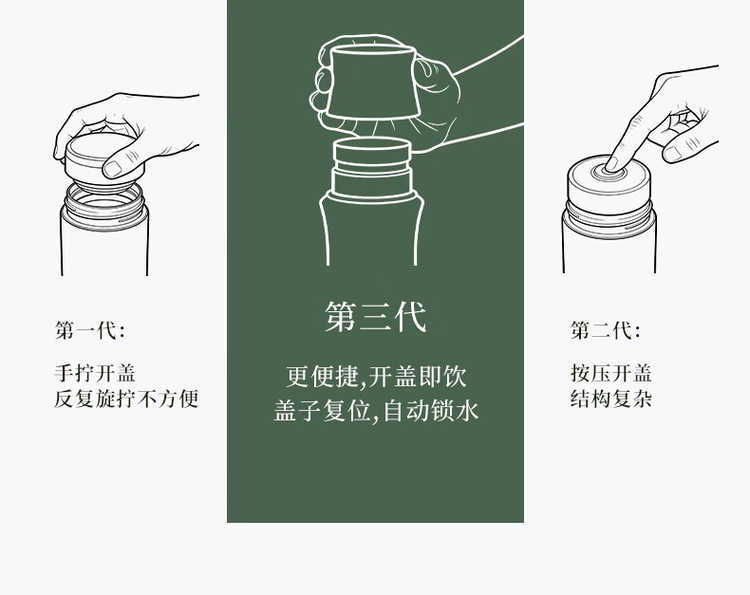 第一代:

手拧开盖
反复旋拧不方便

第三代

更便捷,开盖即饮
盖子复位,自动锁水

第二代:

按压开盖
结构复杂