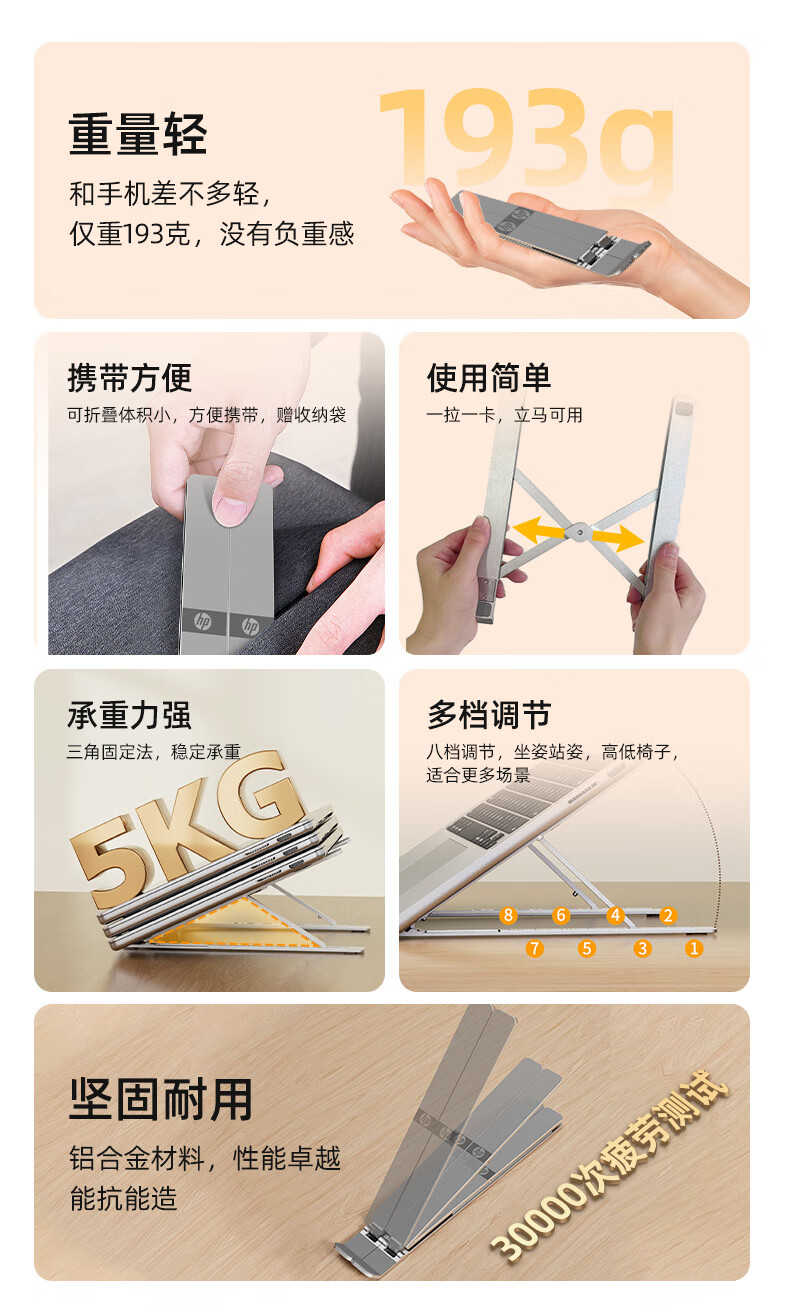 重量轻
和手机差不多轻，
仅重193克，没有负重感
193g

携带方便
可折叠体积小，方便携带，赠收纳袋
hp hp

使用简单
一拉一卡，立马可用

承重力强
三角固定法，稳定承重
5KG

多档调节
八档调节，坐姿站姿，高低椅子，适合更多场景
8 6 4 2
7 5 3 1

坚固耐用
铝合金材料，性能卓越
能抗能造
30000次疲劳测试