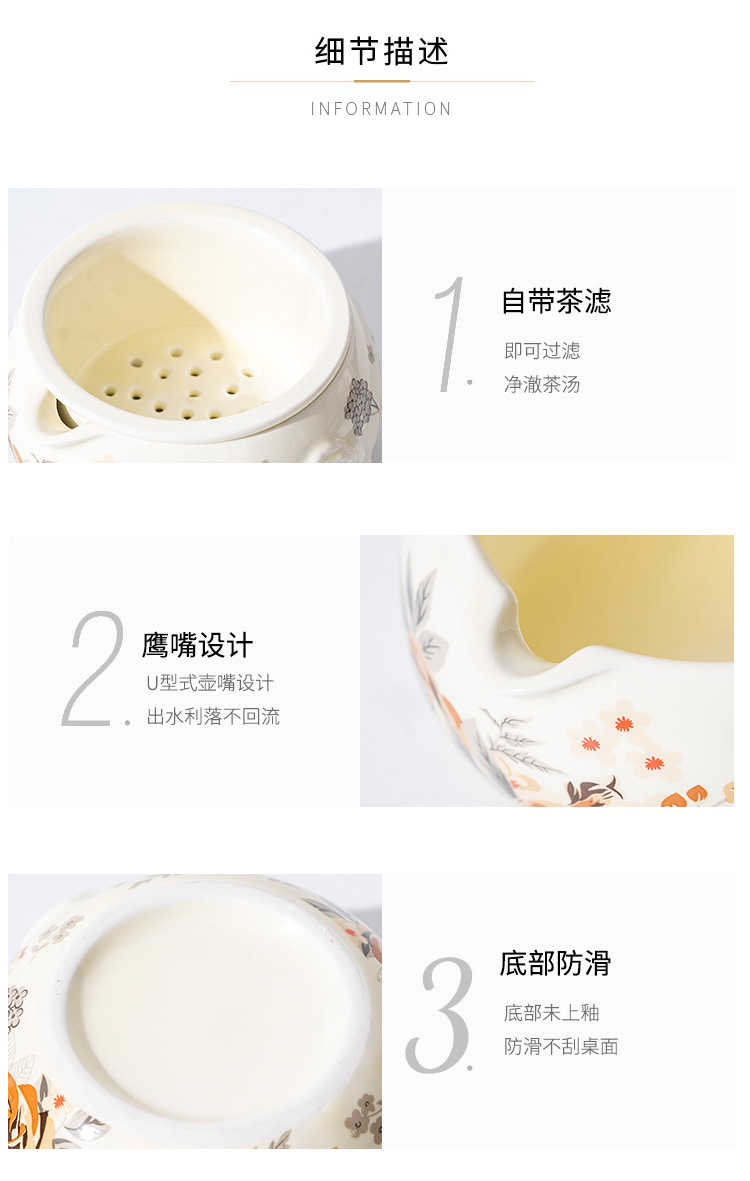 细节描述

INFORMATION

1.

自带茶滤

即可过滤

净澈茶汤

2.

鹰嘴设计

U型式壶嘴设计

出水利落不回流

3.

底部防滑

底部未上釉

防滑不刮桌面